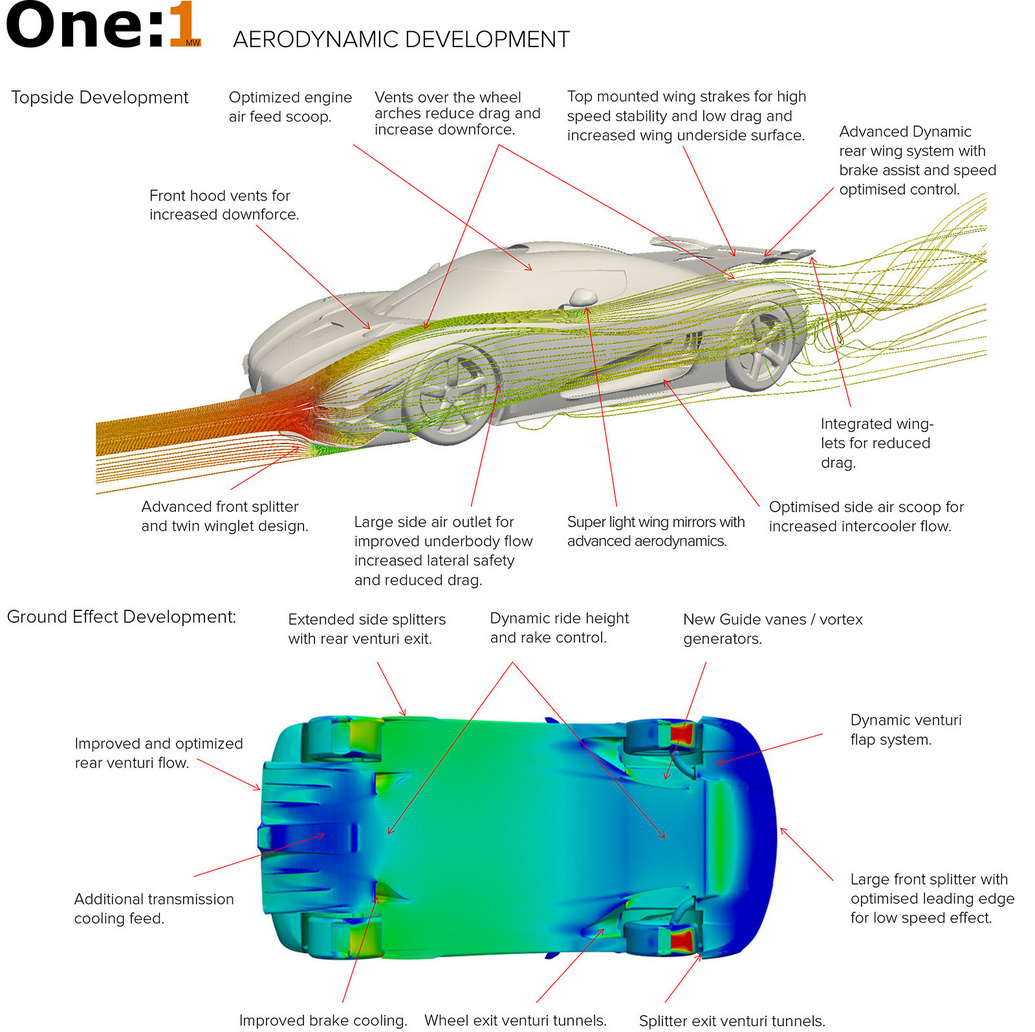 One:1 MW AERODYNAMIC DEVELOPMENT

Topside Development

Optimized engine air feed scoop.

Vents over the wheel arches reduce drag and increase downforce.

Top mounted wing strakes for high speed stability and low drag and increased wing underside surface.

Advanced Dynamic rear wing system with brake assist and speed optimised control.

Front hood vents for increased downforce.

Integrated winglets for reduced drag.

Advanced front splitter and twin winglet design.

Large side air outlet for improved underbody flow increased lateral safety and reduced drag.

Super light wing mirrors with advanced aerodynamics.

Optimised side air scoop for increased intercooler flow.

Ground Effect Development:

Extended side splitters with rear venturi exit.

Dynamic ride height and rake control.

New Guide vanes / vortex generators.

Improved and optimized rear venturi flow.

Dynamic venturi flap system.

Additional transmission cooling feed.

Large front splitter with optimised leading edge for low speed effect.

Improved brake cooling.

Wheel exit venturi tunnels.

Splitter exit venturi tunnels.